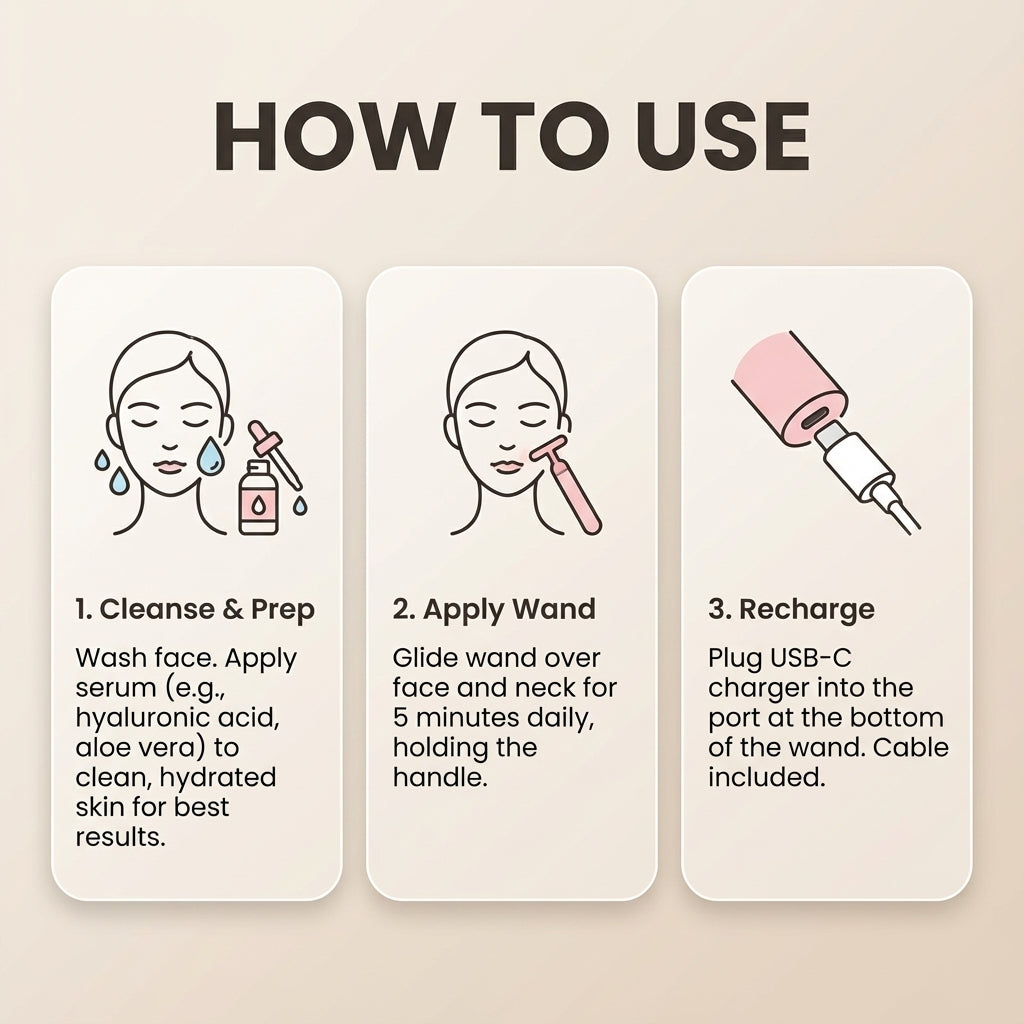 HOW TO USE

1. Cleanse & Prep

Wash face. Apply serum (e.g., hyaluronic acid, aloe vera) to clean, hydrated skin for best results.

2. Apply Wand

Glide wand over face and neck for 5 minutes daily, holding the handle.

3. Recharge

Plug USB-C charger into the port at the bottom of the wand. Cable included.